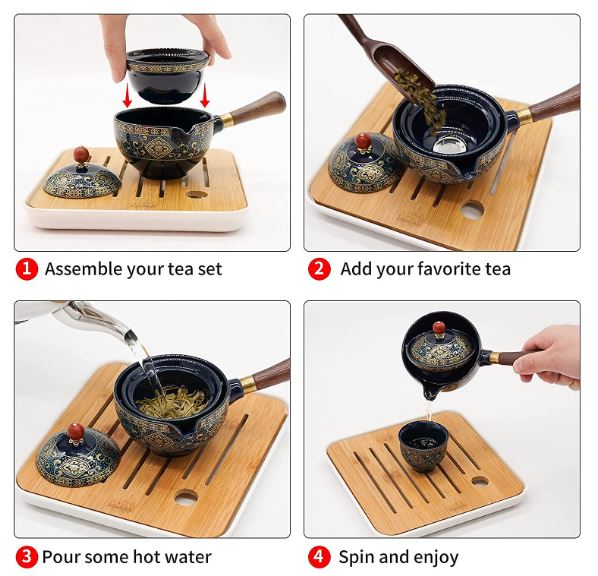 1 Assemble your tea set

2 Add your favorite tea

3 Pour some hot water

4 Spin and enjoy